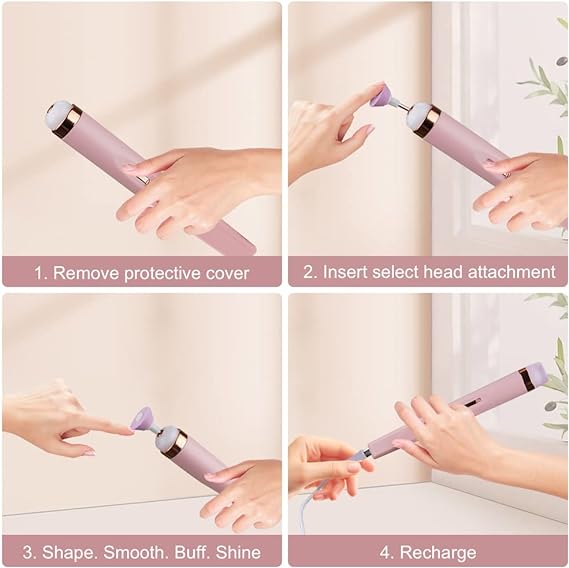 1. Remove protective cover

2. Insert select head attachment

3. Shape. Smooth. Buff. Shine

4. Recharge