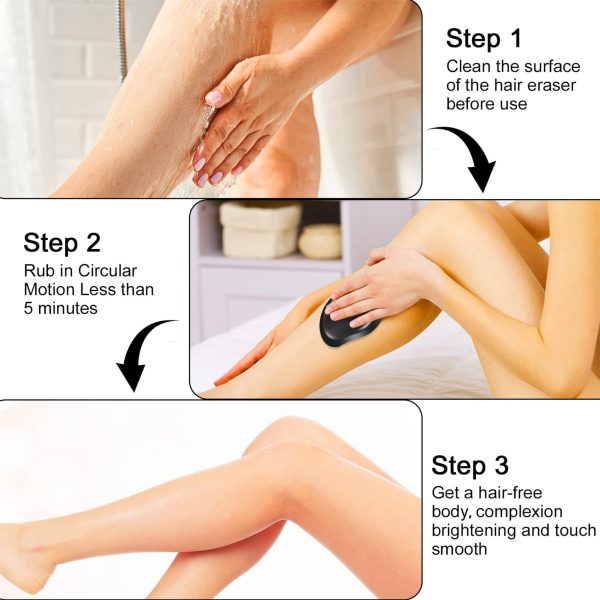 Step 1
Clean the surface of the hair eraser before use

Step 2
Rub in Circular Motion Less than 5 minutes

Step 3
Get a hair-free body, complexion brightening and touch smooth